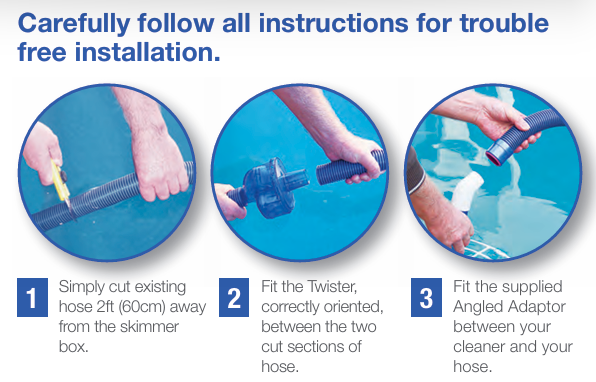 Carefully follow all instructions for trouble free installation.

1 Simply cut existing hose 2ft (60cm) away from the skimmer box.

2 Fit the Twister, correctly oriented, between the two cut sections of hose.

3 Fit the supplied Angled Adaptor between your cleaner and your hose.